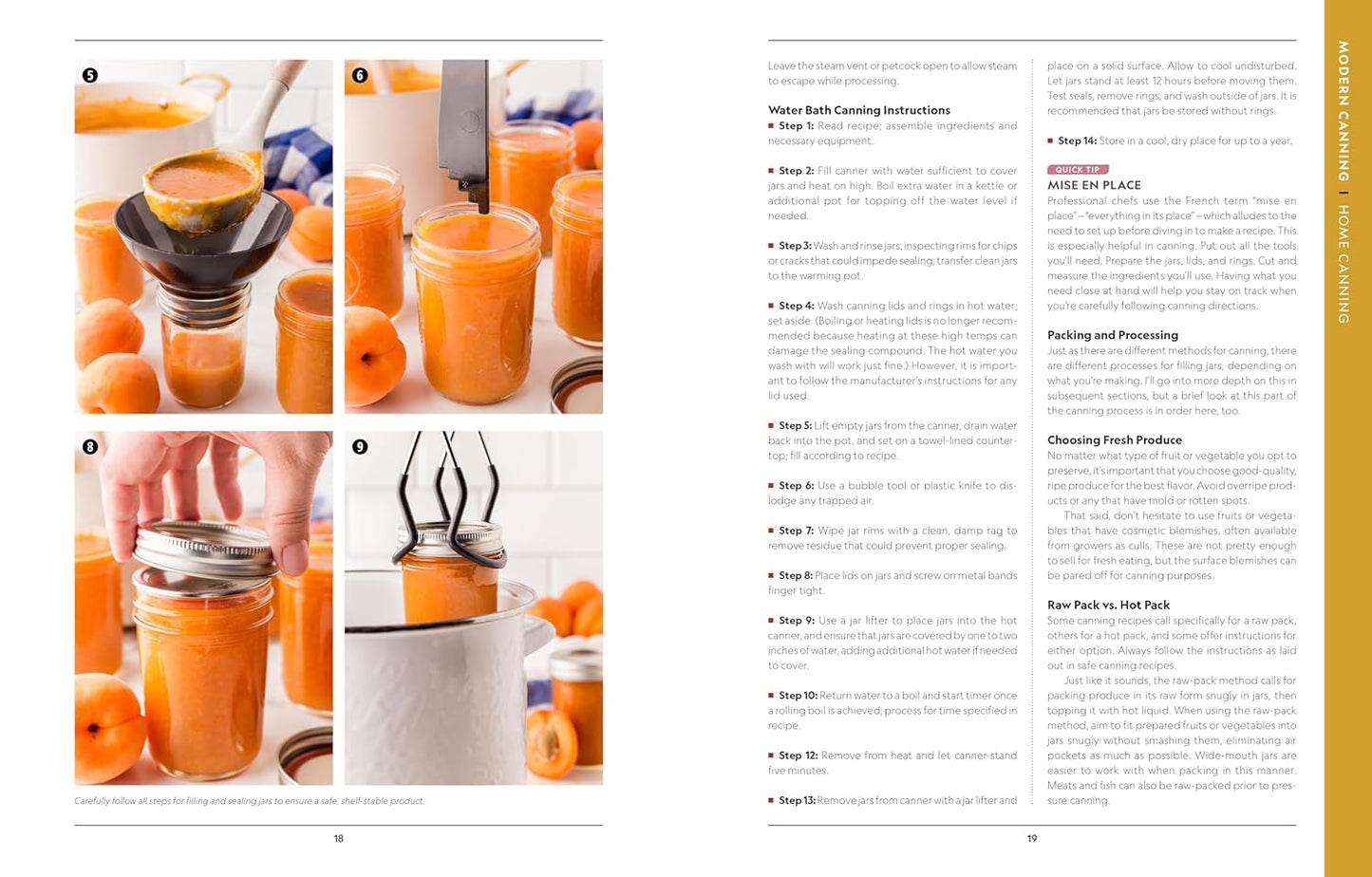 5

6

8

9

Carefully follow all steps for filling and sealing jars to ensure a safe, shelf-stable product.

18

Leave the steam vent or petcock open to allow steam to escape while processing.

Water Bath Canning Instructions

■ Step 1: Read recipe; assemble ingredients and necessary equipment.

■ Step 2: Fill canner with water sufficient to cover jars and heat on high. Boil extra water in a kettle or additional pot for topping off the water level if needed.

■ Step 3: Wash and rinse jars, inspecting rims for chips or cracks that could impede sealing; transfer clean jars to the warming pot.

■ Step 4: Wash canning lids and rings in hot water; set aside. (Boiling or heating lids is no longer recommended because heating at these high temps can damage the sealing compound. The hot water you wash with will work just fine.) However, it is important to follow the manufacturer's instructions for any lid used.

■ Step 5: Lift empty jars from the canner, drain water back into the pot, and set on a towel-lined countertop; fill according to recipe.

■ Step 6: Use a bubble tool or plastic knife to dislodge any trapped air.

■ Step 7: Wipe jar rims with a clean, damp rag to remove residue that could prevent proper sealing.

■ Step 8: Place lids on jars and screw on metal bands finger tight.

■ Step 9: Use a jar lifter to place jars into the hot canner, and ensure that jars are covered by one to two inches of water, adding additional hot water if needed to cover.

■ Step 10: Return water to a boil and start timer once a rolling boil is achieved; process for time specified in recipe.

■ Step 12: Remove from heat and let canner stand five minutes.

■ Step 13: Remove jars from canner with a jar lifter and place on a solid surface. Allow to cool undisturbed. Let jars stand at least 12 hours before moving them. Test seals, remove rings, and wash outside of jars. It is recommended that jars be stored without rings.

■ Step 14: Store in a cool, dry place for up to a year.

QUICK TIP
MISE EN PLACE
Professional chefs use the French term "mise en place"—"everything in its place"—which alludes to the need to set up before diving in to make a recipe. This is especially helpful in canning. Put out all the tools you'll need. Prepare the jars, lids, and rings. Cut and measure the ingredients you'll use. Having what you need close at hand will help you stay on track when you're carefully following canning directions.

Packing and Processing
Just as there are different methods for canning, there are different processes for filling jars, depending on what you're making. I'll go into more depth on this in subsequent sections, but a brief look at this part of the canning process is in order here, too.

Choosing Fresh Produce
No matter what type of fruit or vegetable you opt to preserve, it's important that you choose good-quality, ripe produce for the best flavor. Avoid overripe products or any that have mold or rotten spots.

That said, don't hesitate to use fruits or vegetables that have cosmetic blemishes, often available from growers as culls. These are not pretty enough to sell for fresh eating, but the surface blemishes can be pared off for canning purposes.

Raw Pack vs. Hot Pack
Some canning recipes call specifically for a raw pack, others for a hot pack, and some offer instructions for either option. Always follow the instructions as laid out in safe canning recipes.

Just like it sounds, the raw-pack method calls for packing produce in its raw form snugly in jars, then topping it with hot liquid. When using the raw-pack method, aim to fit prepared fruits or vegetables into jars snugly without smashing them, eliminating air pockets as much as possible. Wide-mouth jars are easier to work with when packing in this manner. Meats and fish can also be raw-packed prior to pressure canning.

19

MODERN CANNING | HOME CANNING