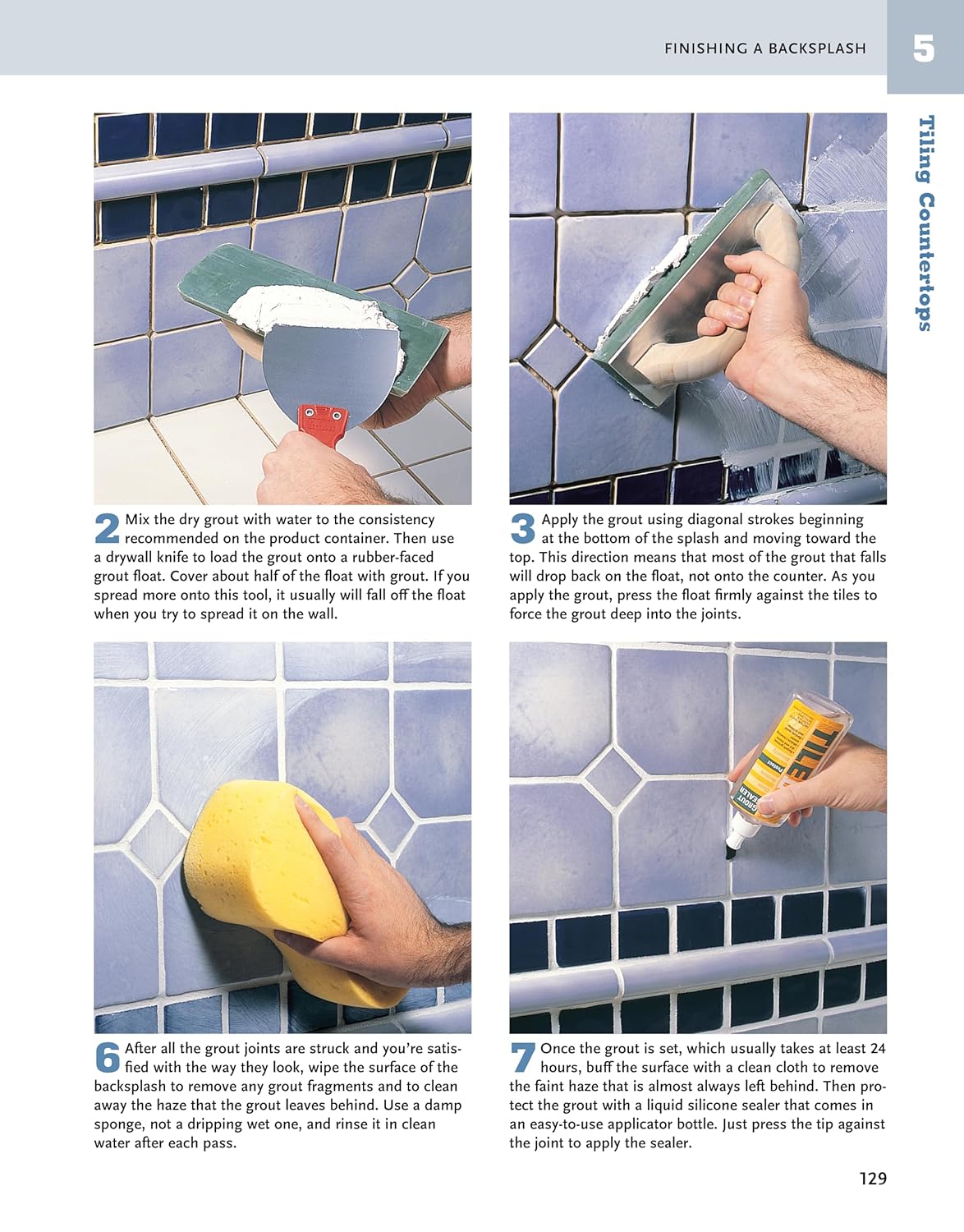 FINISHING A BACKSPLASH

5

Tiling Countertops

2 Mix the dry grout with water to the consistency recommended on the product container. Then use a drywall knife to load the grout onto a rubber-faced grout float. Cover about half of the float with grout. If you spread more onto this tool, it usually will fall off the float when you try to spread it on the wall.

3 Apply the grout using diagonal strokes beginning at the bottom of the splash and moving toward the top. This direction means that most of the grout that falls will drop back on the float, not onto the counter. As you apply the grout, press the float firmly against the tiles to force the grout deep into the joints.

TILE
GROUT SEALER

6 After all the grout joints are struck and you're satisfied with the way they look, wipe the surface of the backsplash to remove any grout fragments and to clean away the haze that the grout leaves behind. Use a damp sponge, not a dripping wet one, and rinse it in clean water after each pass.

7 Once the grout is set, which usually takes at least 24 hours, buff the surface with a clean cloth to remove the faint haze that is almost always left behind. Then protect the grout with a liquid silicone sealer that comes in an easy-to-use applicator bottle. Just press the tip against the joint to apply the sealer.

129