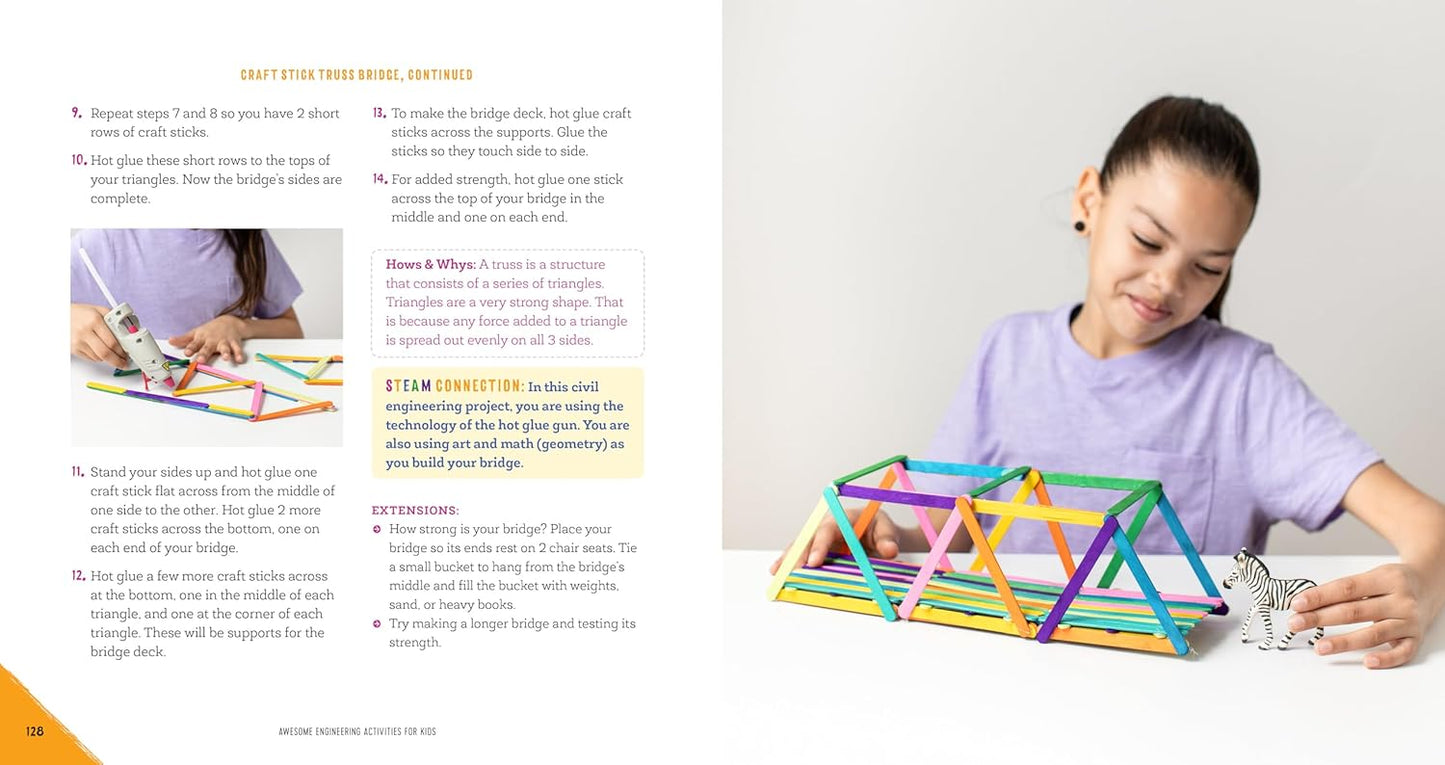 CRAFT STICK TRUSS BRIDGE, CONTINUED

9. Repeat steps 7 and 8 so you have 2 short rows of craft sticks.

10. Hot glue these short rows to the tops of your triangles. Now the bridge's sides are complete.

11. Stand your sides up and hot glue one craft stick flat across from the middle of one side to the other. Hot glue 2 more craft sticks across the bottom, one on each end of your bridge.

12. Hot glue a few more craft sticks across at the bottom, one in the middle of each triangle, and one at the corner of each triangle. These will be supports for the bridge deck.

13. To make the bridge deck, hot glue craft sticks across the supports. Glue the sticks so they touch side to side.

14. For added strength, hot glue one stick across the top of your bridge in the middle and one on each end.

Hows & Whys: A truss is a structure that consists of a series of triangles. Triangles are a very strong shape. That is because any force added to a triangle is spread out evenly on all 3 sides.

STEAM CONNECTION: In this civil engineering project, you are using the technology of the hot glue gun. You are also using art and math (geometry) as you build your bridge.

EXTENSIONS:
How strong is your bridge? Place your bridge so its ends rest on 2 chair seats. Tie a small bucket to hang from the bridge's middle and fill the bucket with weights, sand, or heavy books.
Try making a longer bridge and testing its strength.

128

AWESOME ENGINEERING ACTIVITIES FOR KIDS